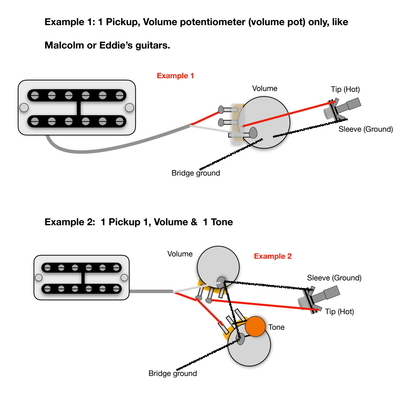 Example 1: 1 Pickup, Volume potentiometer (volume pot) only, like

Malcolm or Eddie's guitars.

Example 1

Volume

Tip (Hot)

Sleeve (Ground)

Bridge ground

Example 2: 1 Pickup 1, Volume & 1 Tone

Volume

Example 2

Sleeve (Ground)

Tip (Hot)

Tone

Bridge ground