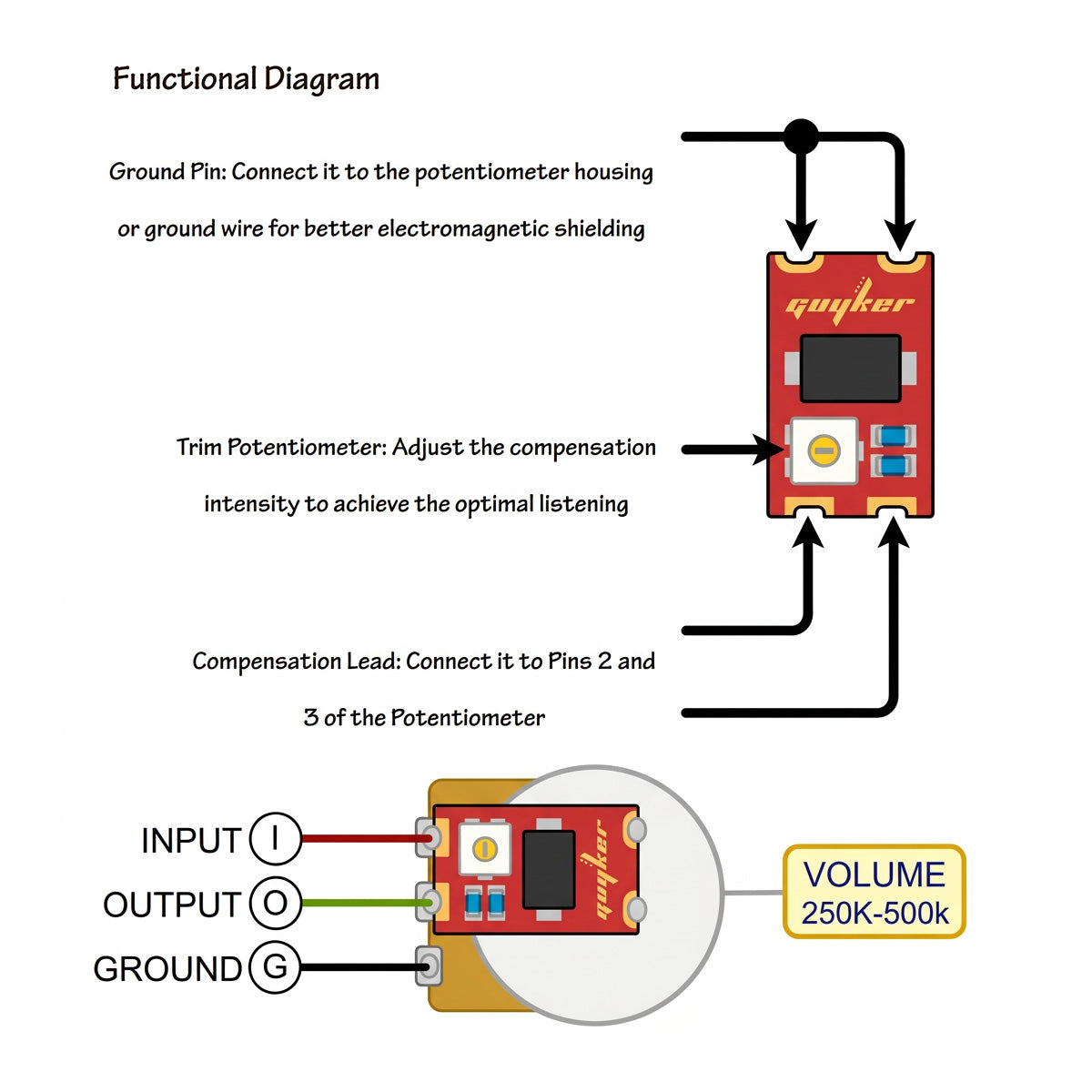 Functional Diagram

Ground Pin: Connect it to the potentiometer housing or ground wire for better electromagnetic shielding

guyker

Trim Potentiometer: Adjust the compensation intensity to achieve the optimal listening

Compensation Lead: Connect it to Pins 2 and 3 of the Potentiometer

INPUT I
OUTPUT O
GROUND G

guyker

VOLUME
250K-500k